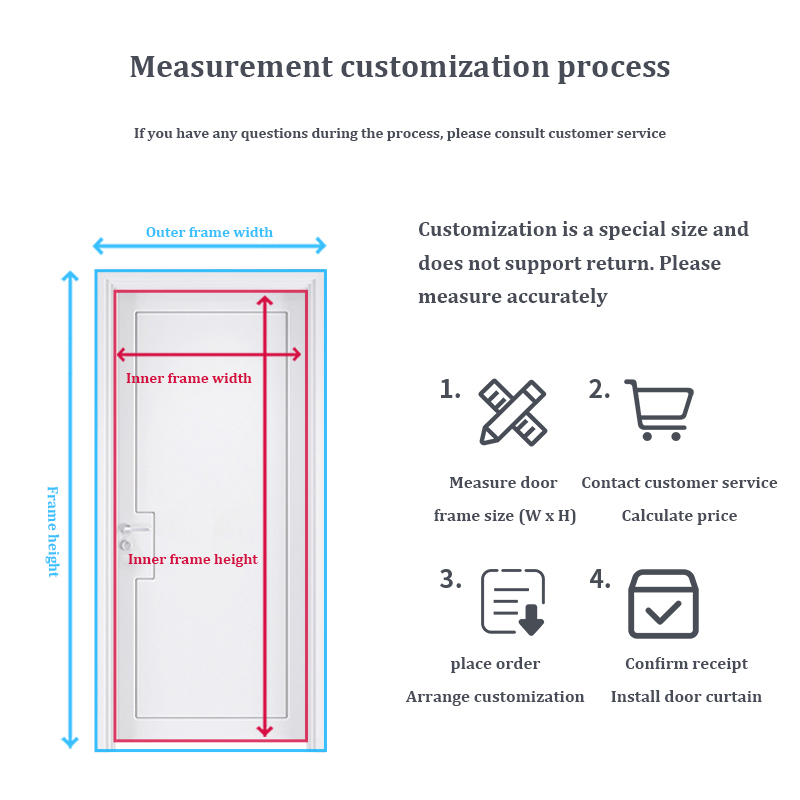 Measurement customization process

If you have any questions during the process, please consult customer service

Outer frame width

Frame height

Inner frame width

Inner frame height

Customization is a special size and does not support return. Please measure accurately

1.

Measure door frame size (W x H)

2.

Contact customer service Calculate price

3.

place order Arrange customization

4.

Confirm receipt Install door curtain