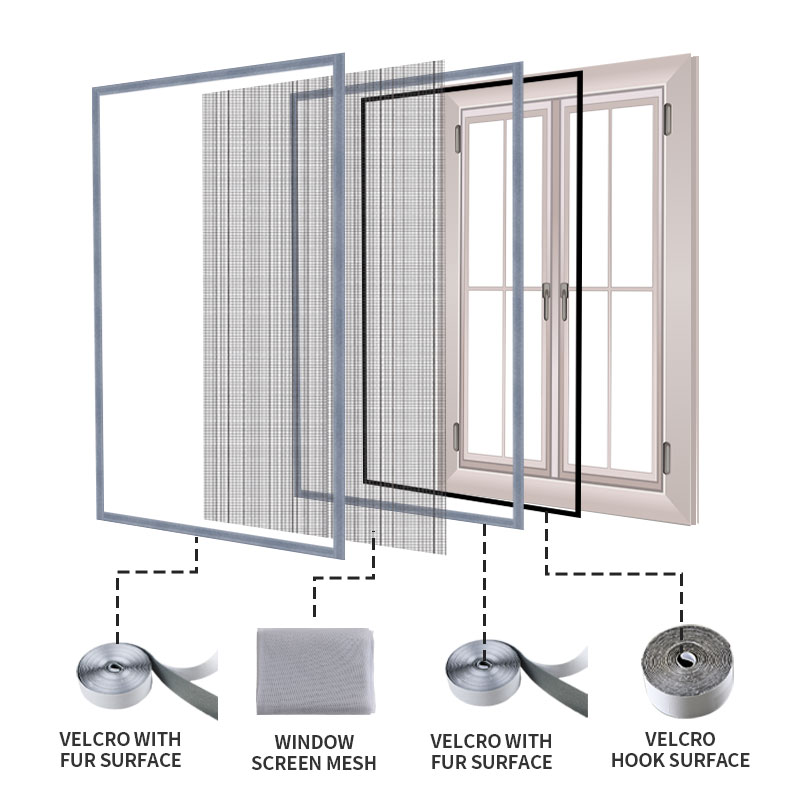 VELCRO WITH FUR SURFACE

WINDOW SCREEN MESH

VELCRO WITH FUR SURFACE

VELCRO HOOK SURFACE